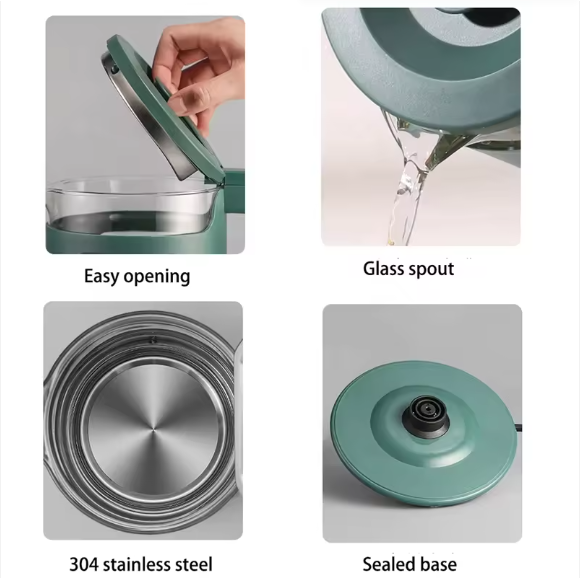 Easy opening

Glass spout

304 stainless steel

Sealed base