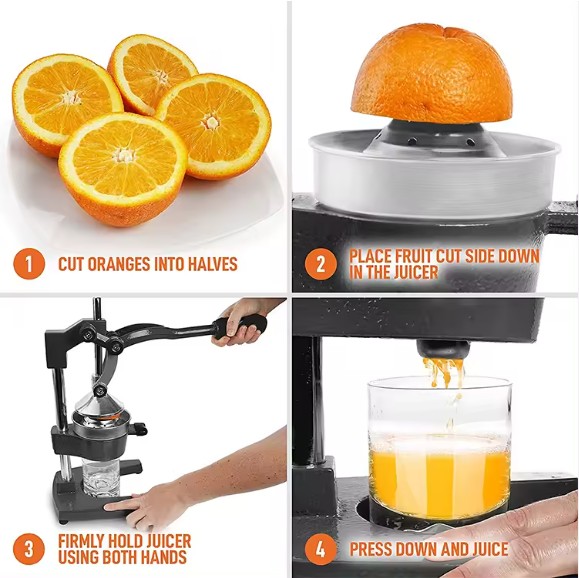 1 CUT ORANGES INTO HALVES

2 PLACE FRUIT CUT SIDE DOWN IN THE JUICER

3 FIRMLY HOLD JUICER USING BOTH HANDS

4 PRESS DOWN AND JUICE